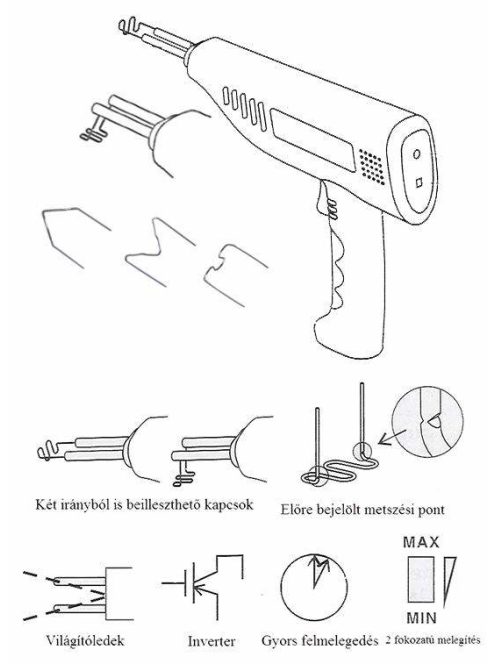 Két irányból is beilleszthető kapcsok

Előre bejelölt metszési pont

MAX

MIN

Világítóledek

Inverter

Gyors felmelegedés

2 fokozatú melegítés